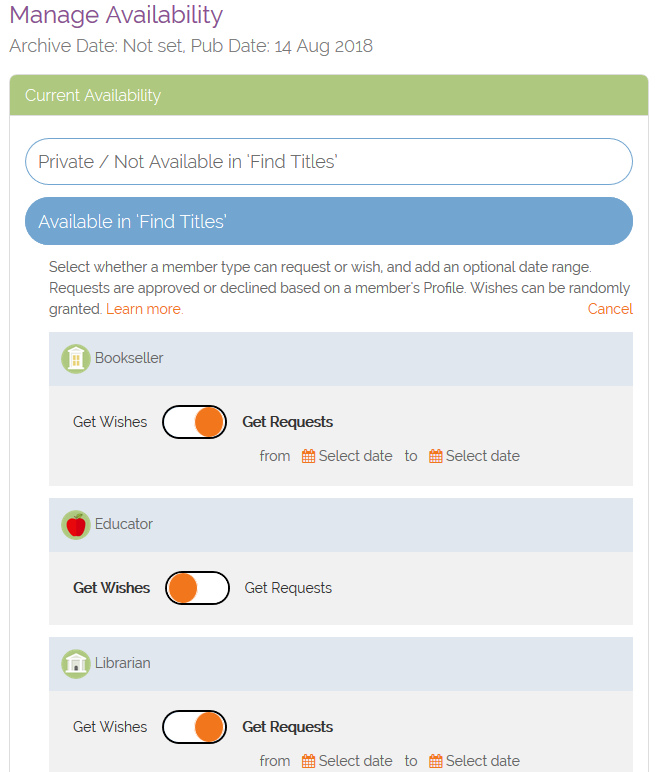 Manage Availability
Archive Date: Not set, Pub Date: 14 Aug 2018

Current Availability

Private / Not Available in 'Find Titles'

Available in 'Find Titles'

Select whether a member type can request or wish, and add an optional date range. Requests are approved or declined based on a member's Profile. Wishes can be randomly granted. Learn more.

Cancel

Bookseller

Get Wishes Get Requests

from Select date to Select date

Educator

Get Wishes Get Requests

Librarian

Get Wishes Get Requests

from Select date to Select date